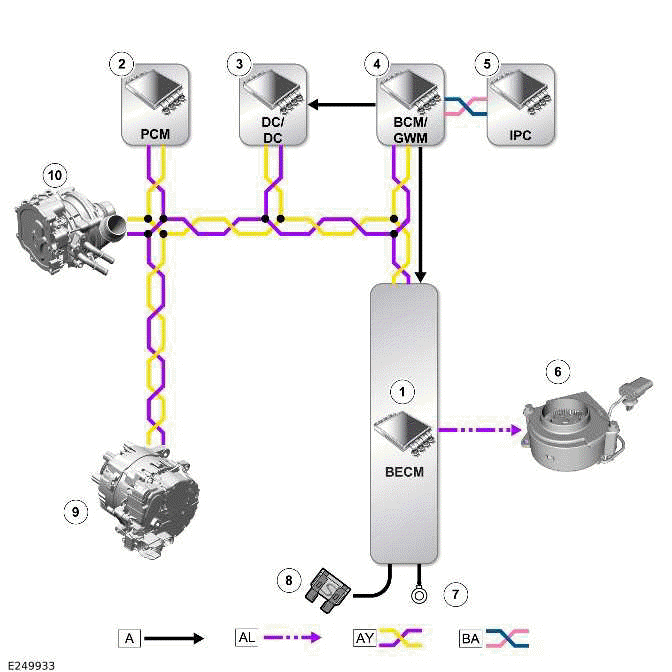 2
PCM
3
DC/
DC
4
BCM/
GWM
5
IPC
10
1
BECM
6
9
8
7
A
AL
AY
BA
E249933